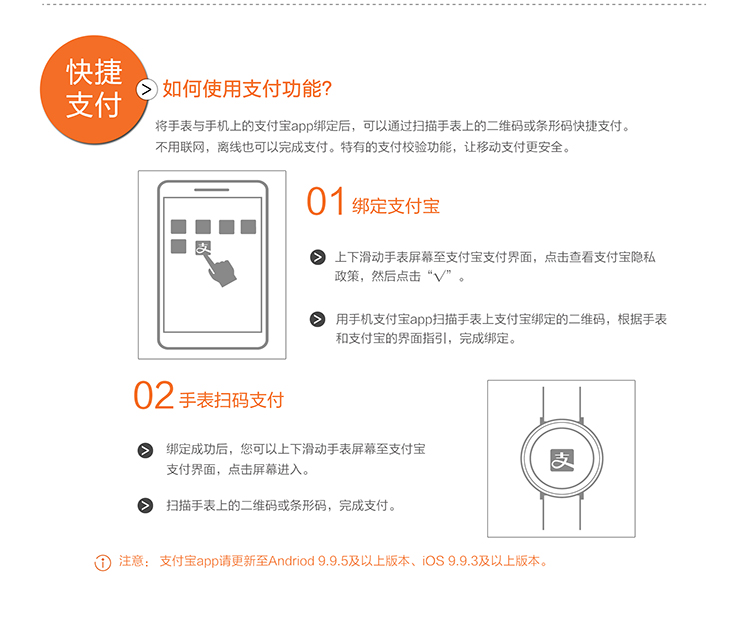 快捷支付

如何使用支付功能?

将手表与手机上的支付宝app绑定后，可以通过扫描手表上的二维码或条形码快捷支付。不用联网，离线也可以完成支付。特有的支付校验功能，让移动支付更安全。

支

01 绑定支付宝

上下滑动手表屏幕至支付宝支付界面，点击查看支付宝隐私政策，然后点击“√”。

用手机支付宝app扫描手表上支付宝绑定的二维码，根据手表和支付宝的界面指引，完成绑定。

02 手表扫码支付

绑定成功后，您可以上下滑动手表屏幕至支付宝支付界面，点击屏幕进入。

扫描手表上的二维码或条形码，完成支付。

支

注意：支付宝app请更新至Andriod 9.9.5及以上版本、iOS 9.9.3及以上版本。