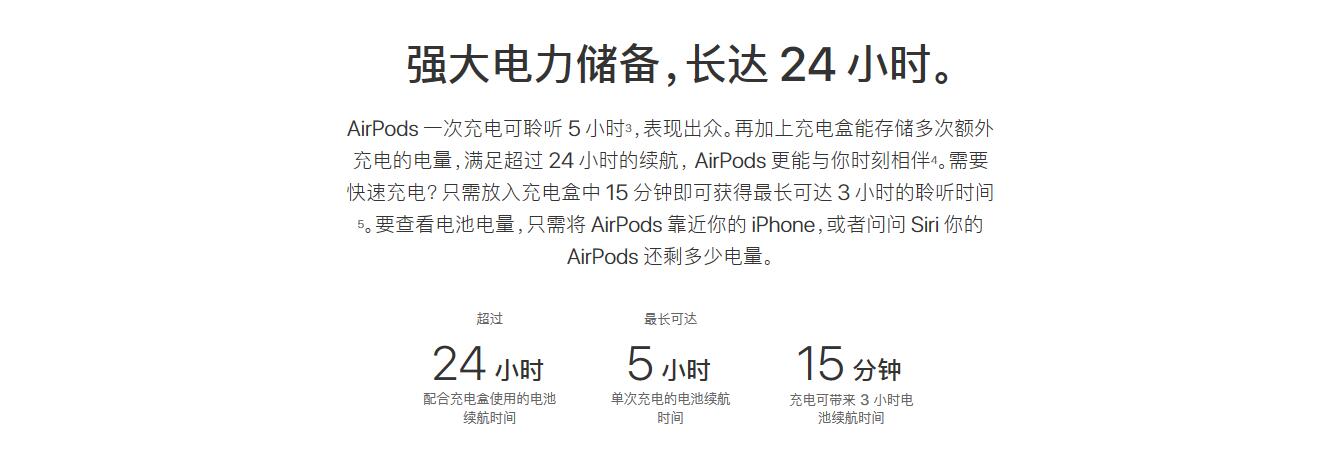 强大电力储备，长达24小时。

AirPods一次充电可聆听5小时$^{3}$，表现出众。再加上充电盒能存储多次额外充电的电量，满足超过24小时的续航，AirPods更能与你时刻相伴$^{4}$。需要快速充电？只需放入充电盒中15分钟即可获得最长可达3小时的聆听时间$^{5}$。要查看电池电量，只需将AirPods靠近你的iPhone，或者问问Siri你的AirPods还剩多少电量。

超过
24小时
配合充电盒使用的电池续航时间

最长可达
5小时
单次充电的电池续航时间

15分钟
充电可带来3小时电池续航时间