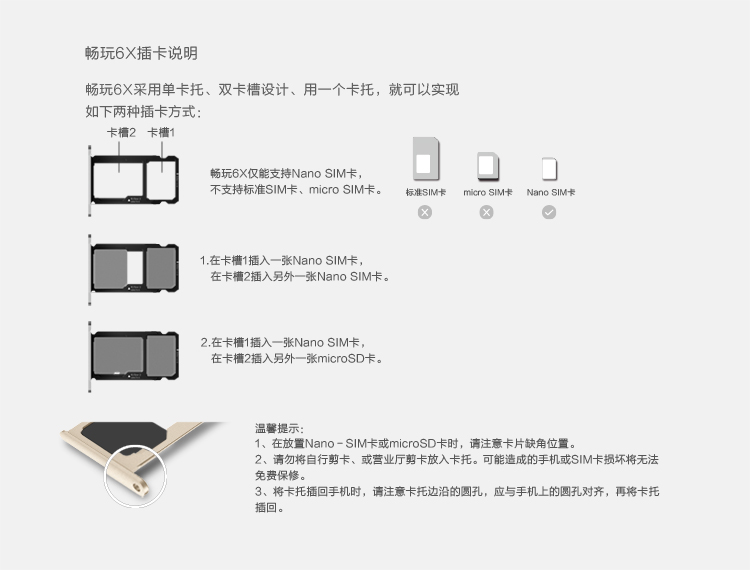 畅玩6X插卡说明

畅玩6X采用单卡托、双卡槽设计、用一个卡托，就可以实现如下两种插卡方式：

卡槽2 卡槽1

畅玩6X仅能支持Nano SIM卡，不支持标准SIM卡、micro SIM卡。

标准SIM卡 micro SIM卡 Nano SIM卡

1.在卡槽1插入一张Nano SIM卡，在卡槽2插入另外一张Nano SIM卡。

2.在卡槽1插入一张Nano SIM卡，在卡槽2插入另外一张microSD卡。

温馨提示：
1、在放置Nano－SIM卡或microSD卡时，请注意卡片缺角位置。
2、请勿将自行剪卡、或营业厅剪卡放入卡托。可能造成的手机或SIM卡损坏将无法免费保修。
3、将卡托插回手机时，请注意卡托边沿的圆孔，应与手机上的圆孔对齐，再将卡托插回。